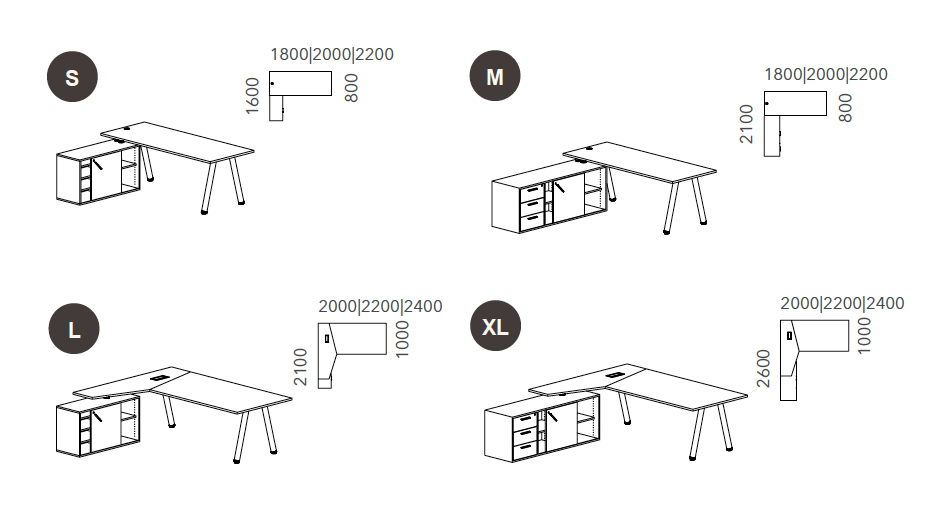 S

1800|2000|2200

1600

800

M

1800|2000|2200

2100

800

L

2000|2200|2400

2100

1000

XL

2000|2200|2400

2600

1000